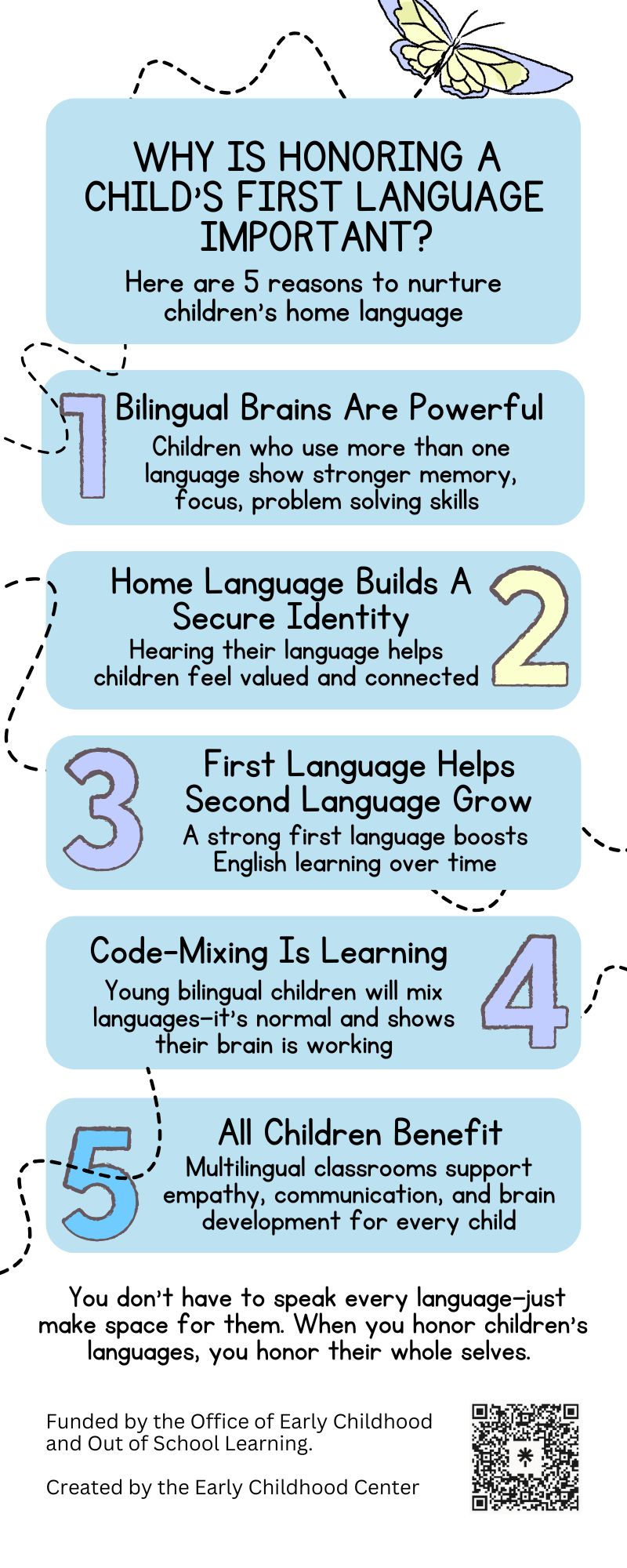 WHY IS HONORING A CHILD'S FIRST LANGUAGE IMPORTANT?

Here are 5 reasons to nurture children's home language

1

Bilingual Brains Are Powerful

Children who use more than one language show stronger memory, focus, problem solving skills

Home Language Builds A Secure Identity

Hearing their language helps children feel valued and connected

2

3

First Language Helps Second Language Grow

A strong first language boosts English learning over time

Code-Mixing Is Learning

Young bilingual children will mix languages—it's normal and shows their brain is working

4

5

All Children Benefit

Multilingual classrooms support empathy, communication, and brain development for every child

You don't have to speak every language—just make space for them. When you honor children's languages, you honor their whole selves.

Funded by the Office of Early Childhood and Out of School Learning.

Created by the Early Childhood Center